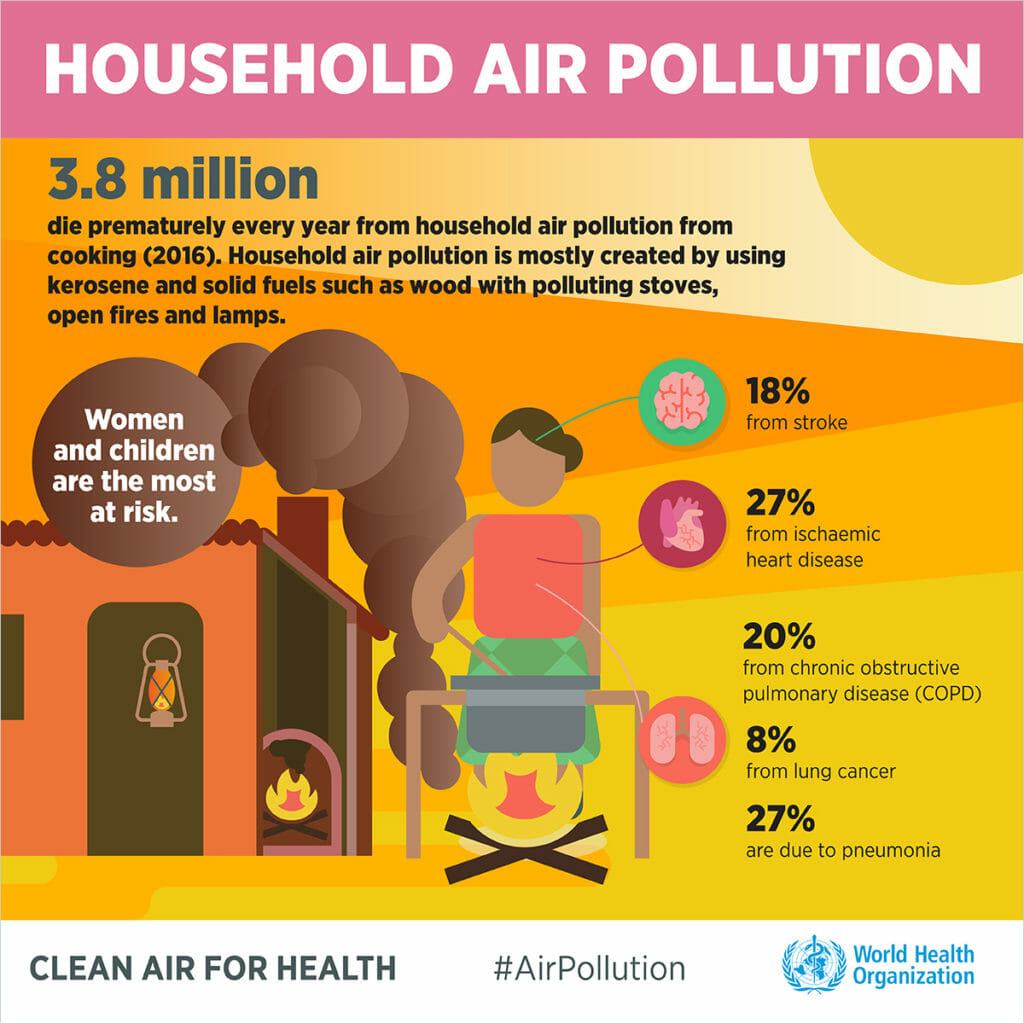 HOUSEHOLD AIR POLLUTION

3.8 million

die prematurely every year from household air pollution from cooking (2016). Household air pollution is mostly created by using kerosene and solid fuels such as wood with polluting stoves, open fires and lamps.

Women and children are the most at risk.

18%
from stroke

27%
from ischaemic heart disease

20%
from chronic obstructive pulmonary disease (COPD)

8%
from lung cancer

27%
are due to pneumonia

CLEAN AIR FOR HEALTH

#AirPollution

World Health Organization